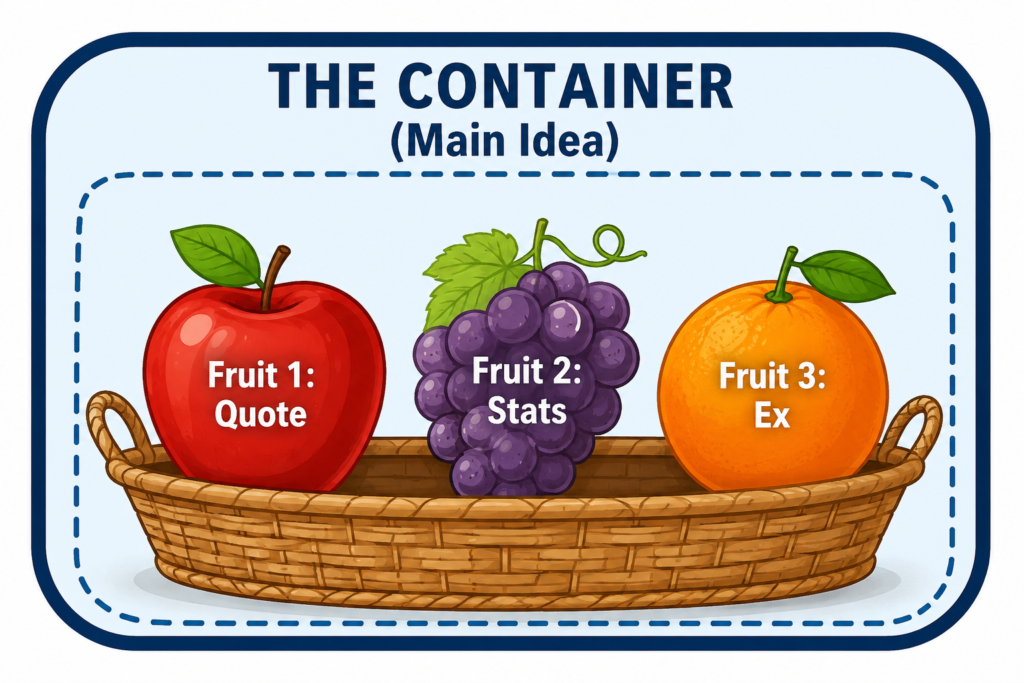 THE CONTAINER
(Main Idea)

Fruit 1: Quote

Fruit 2: Stats

Fruit 3: Ex